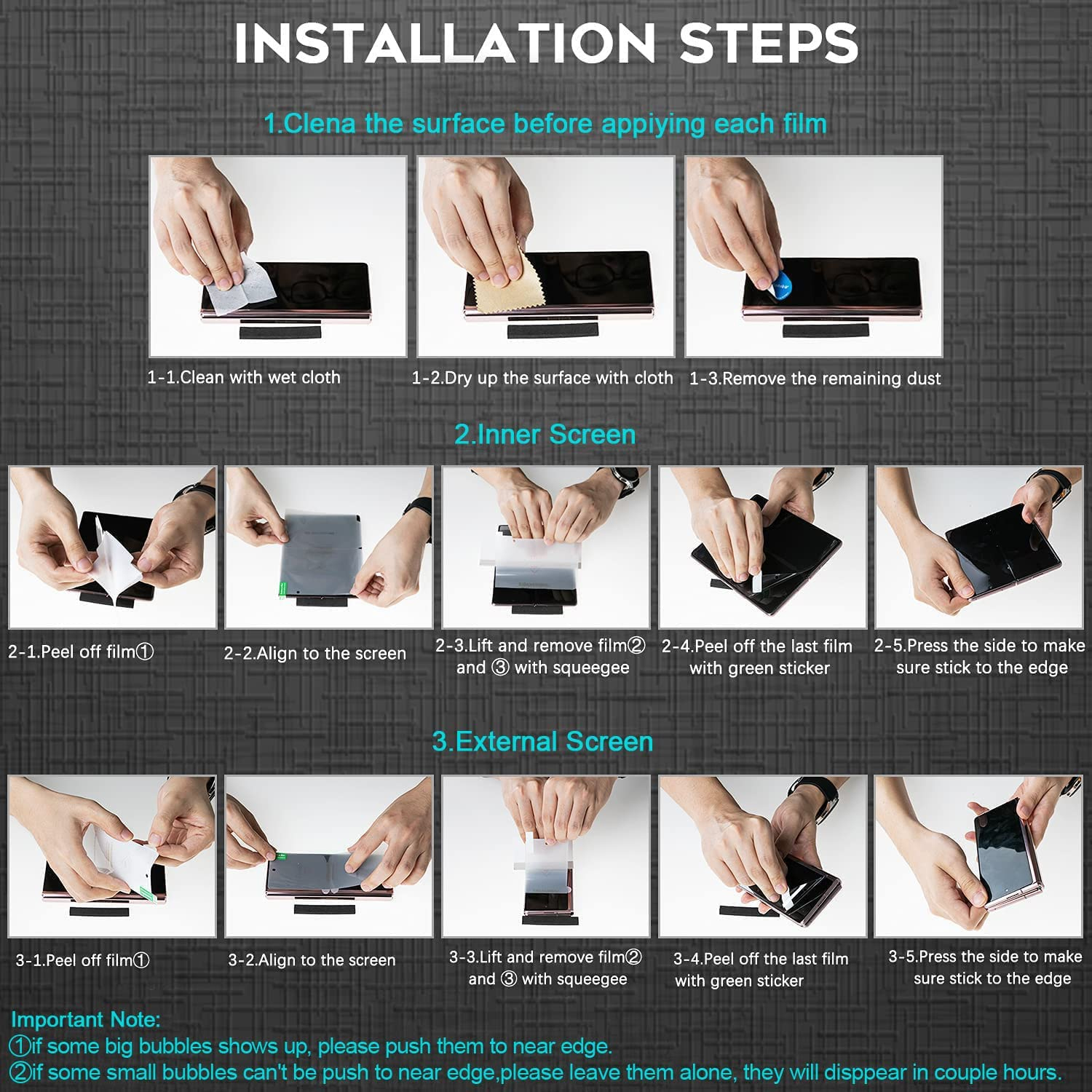 INSTALLATION STEPS

1.Clena the surface before appiying each film

1-1.Clean with wet cloth

1-2.Dry up the surface with cloth

1-3.Remove the remaining dust

2.Inner Screen

2-1.Peel off film①

2-2.Align to the screen

2-3.Lift and remove film② and ③ with squeegee

2-4.Peel off the last film with green sticker

2-5.Press the side to make sure stick to the edge

3.External Screen

3-1.Peel off film①

3-2.Align to the screen

3-3.Lift and remove film② and ③ with squeegee

3-4.Peel off the last film with green sticker

3-5.Press the side to make sure stick to the edge

Important Note:
①if some big bubbles shows up, please push them to near edge.
②if some small bubbles can't be push to near edge,please leave them alone, they will disppear in couple hours.